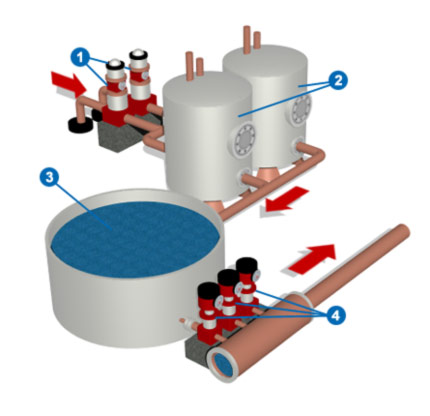 1
2
3
4